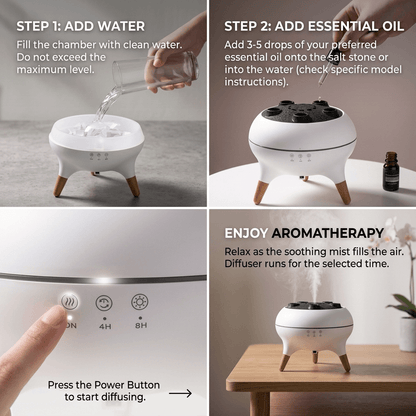 STEP 1: ADD WATER

Fill the chamber with clean water. Do not exceed the maximum level.

STEP 2: ADD ESSENTIAL OIL

Add 3-5 drops of your preferred essential oil onto the salt stone or into the water (check specific model instructions).

ON 4H 8H

Press the Power Button to start diffusing.

ENJOY AROMATHERAPY

Relax as the soothing mist fills the air. Diffuser runs for the selected time.